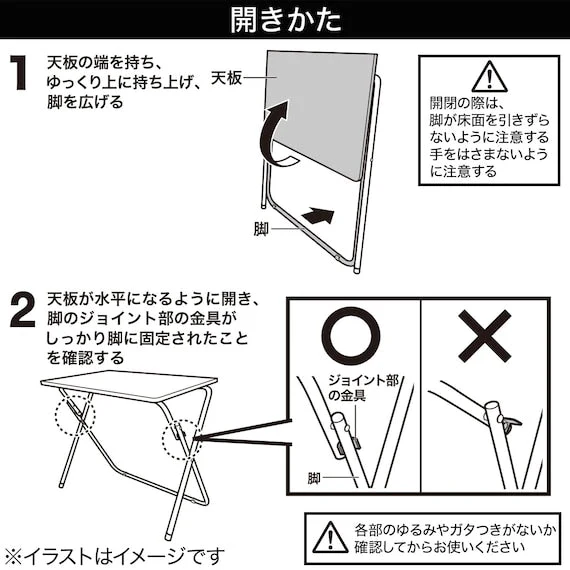 開きかた

1 天板の端を持ち、ゆっくり上に持ち上げ、脚を広げる

天板

脚

開閉の際は、脚が床面を引きずらないように注意する
手をはさまないように注意する

2 天板が水平になるように開き、脚のジョイント部の金具がしっかり脚に固定されたことを確認する

ジョイント部の金具

脚

各部のゆるみやガタつきがないか確認してからお使いください

※イラストはイメージです